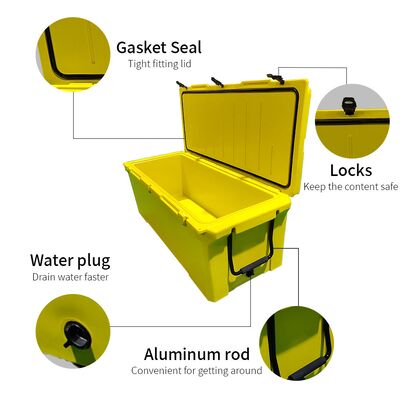 Gasket Seal
Tight fitting lid

Locks
Keep the content safe

Water plug
Drain water faster

Aluminum rod
Convenient for getting around